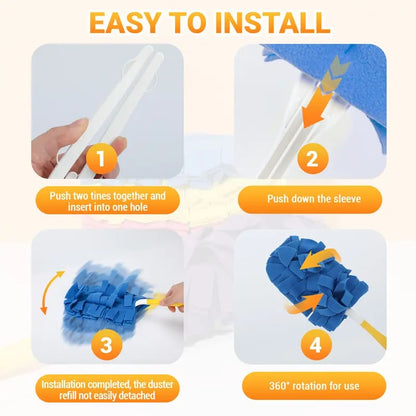 EASY TO INSTALL

1

Push two tines together and insert into one hole

2

Push down the sleeve

3

Installation completed, the duster refill not easily detached

4

360° rotation for use