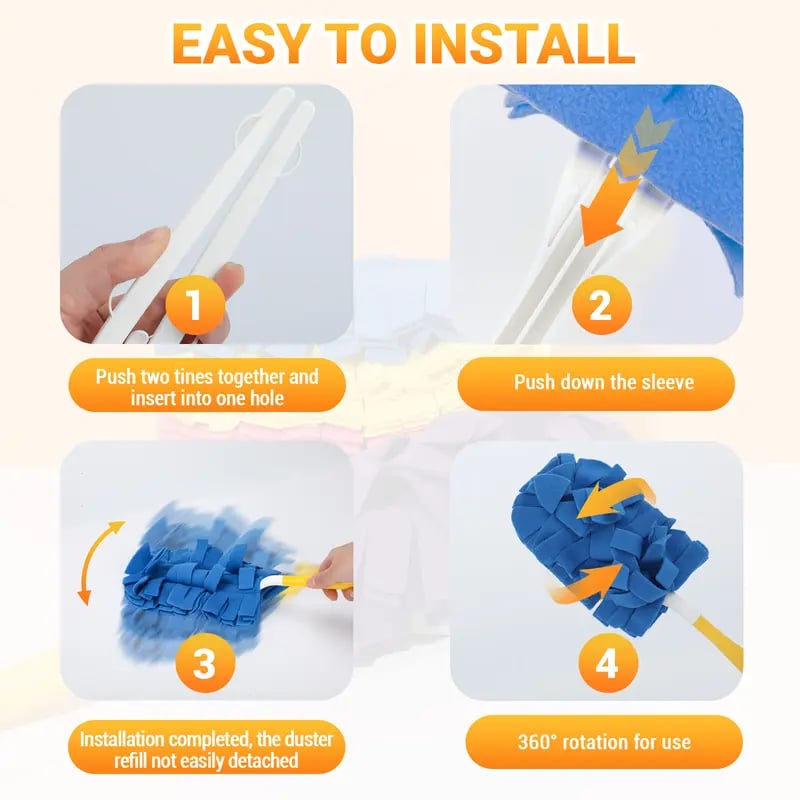 EASY TO INSTALL

1

Push two tines together and insert into one hole

2

Push down the sleeve

3

Installation completed, the duster refill not easily detached

4

360° rotation for use