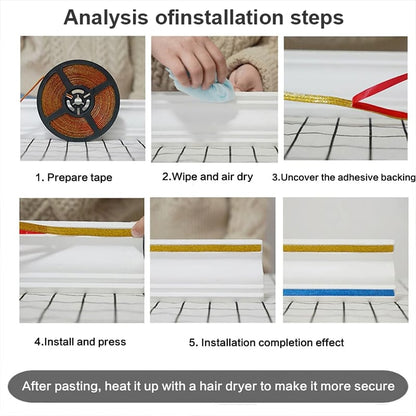 Analysis ofinstallation steps

1. Prepare tape

2.Wipe and air dry

3.Uncover the adhesive backing

4.Install and press

5. Installation completion effect

After pasting, heat it up with a hair dryer to make it more secure